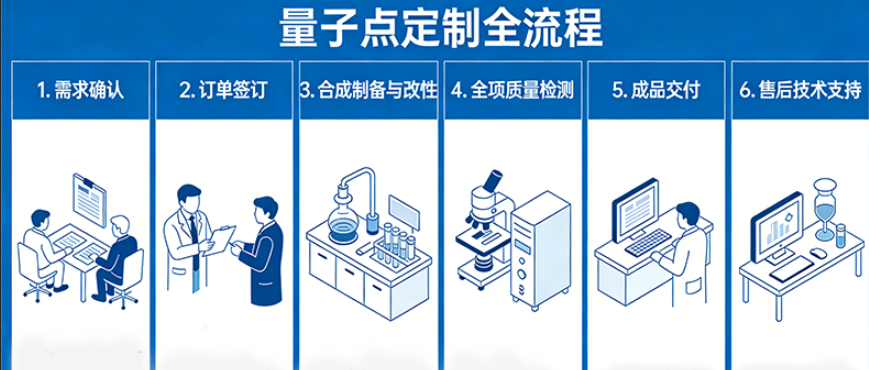 量子点定制全流程

1. 需求确认

2. 订单签订

3. 合成制备与改性

4. 全项质量检测

5. 成品交付

6. 售后技术支持