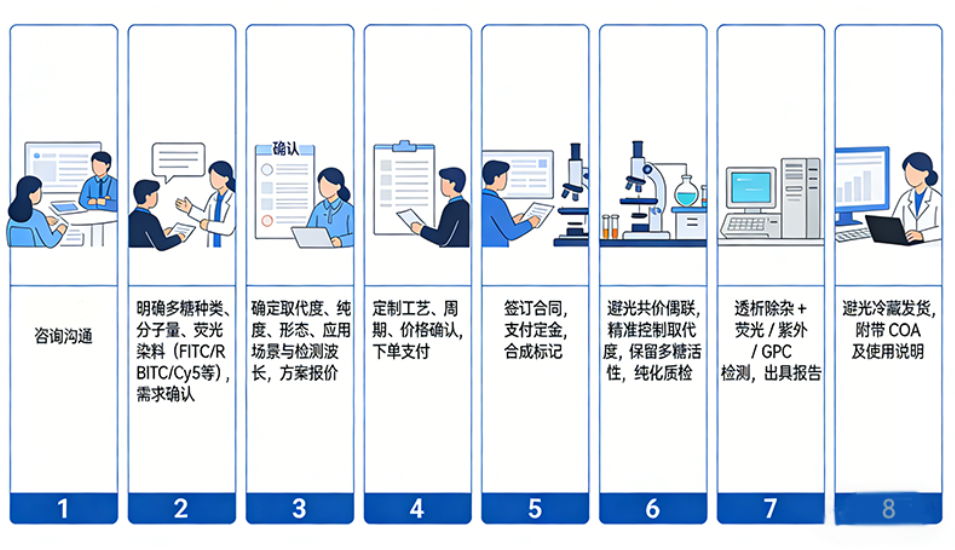 咨询沟通

1

明确多糖种类、分子量、荧光染料（FITC/RBITC/Cy5等），需求确认

2

确认

确定取代度、纯度、形态、应用场景与检测波长，方案报价

3

定制工艺、周期、价格确认，下单支付

4

签订合同，支付定金，合成标记

5

避光共价偶联，精准控制取代度，保留多糖活性，纯化质检

6

透析除杂 + 荧光 / 紫外 / GPC 检测，出具报告

7

避光冷藏发货，附带 COA 及使用说明

8